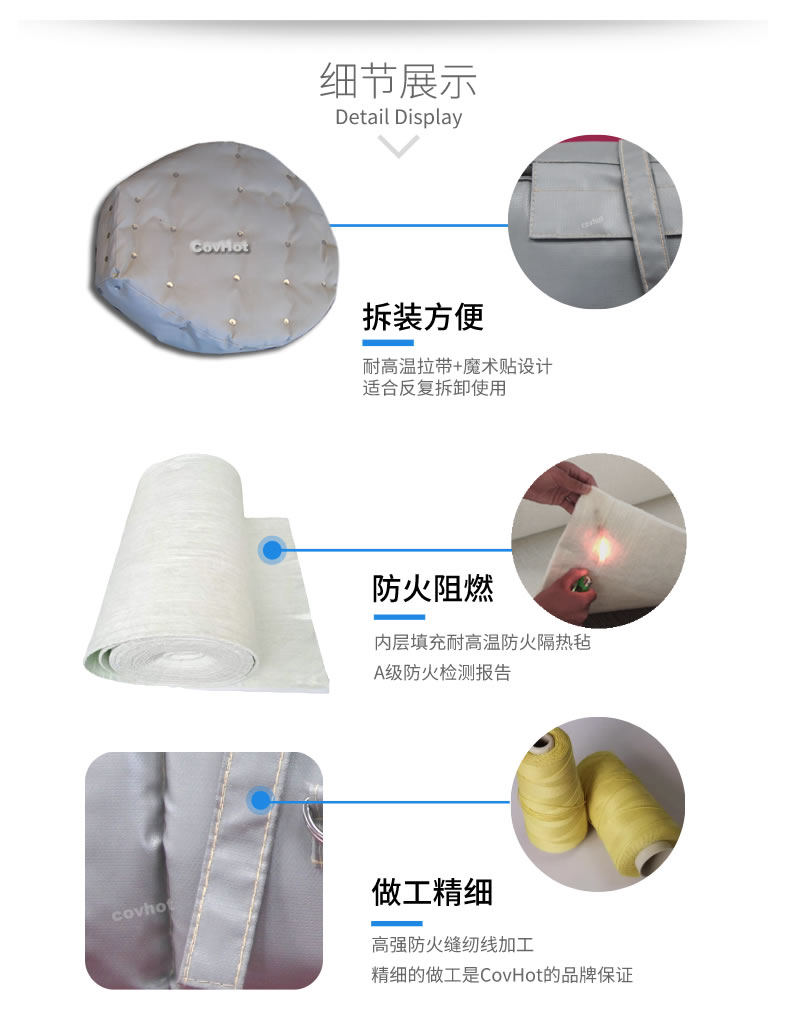 细节展示
Detail Display

CovHot

CovHot

拆装方便
耐高温拉带+魔术贴设计
适合反复拆卸使用

防火阻燃
内层填充耐高温防火隔热毡
A级防火检测报告

covhot

做工精细
高强防火缝纫线加工
精细的做工是CovHot的品牌保证